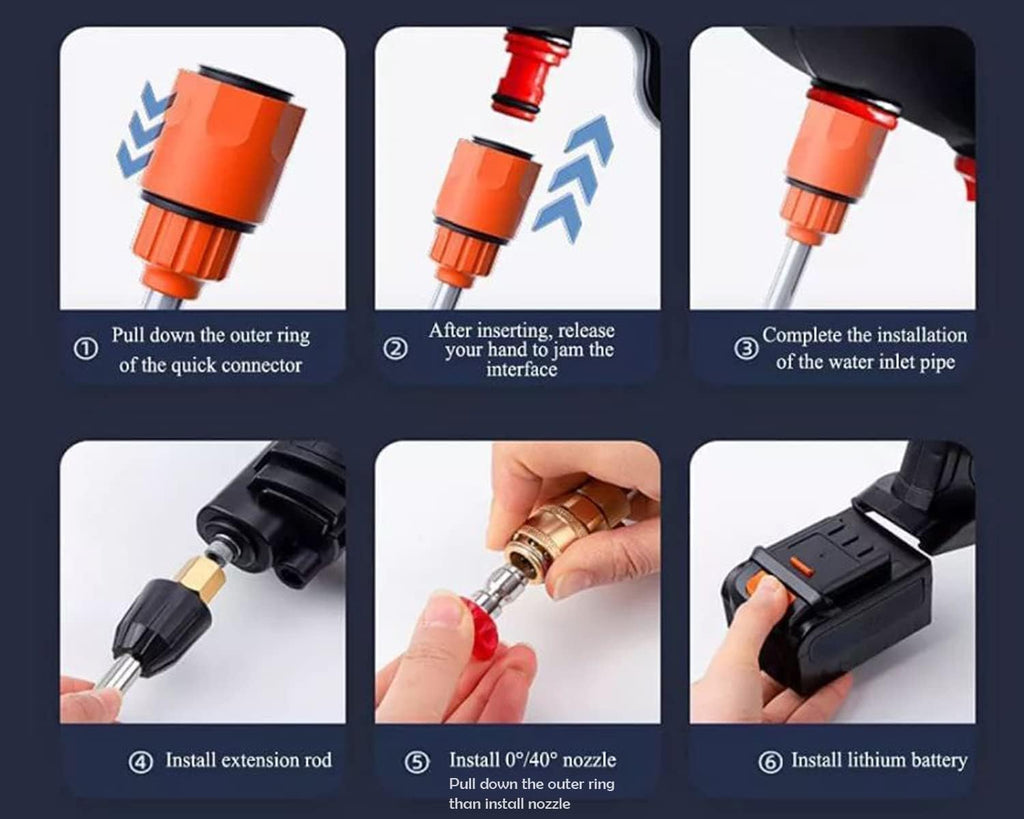 ① Pull down the outer ring of the quick connector

② After inserting, release your hand to jam the interface

③ Complete the installation of the water inlet pipe

④ Install extension rod

⑤ Install 0°/40° nozzle
Pull down the outer ring than install nozzle

⑥ Install lithium battery