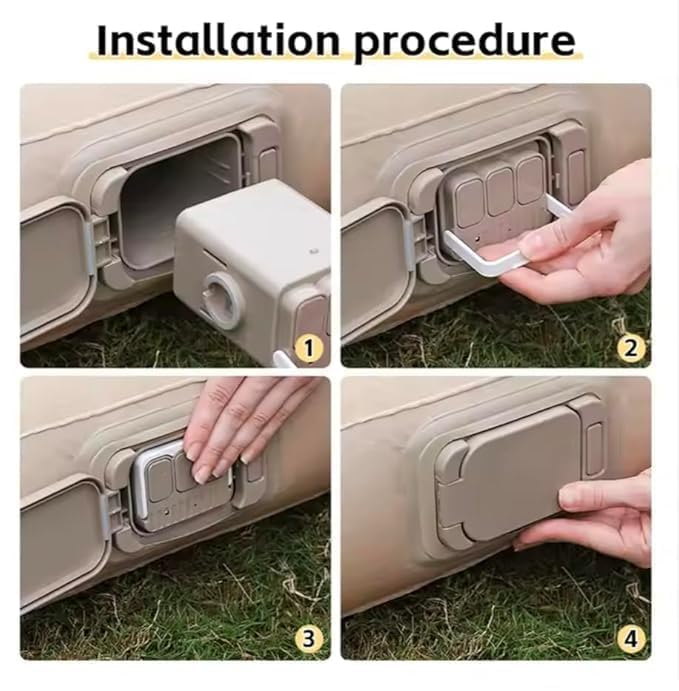 Installation procedure

1

2

3

4